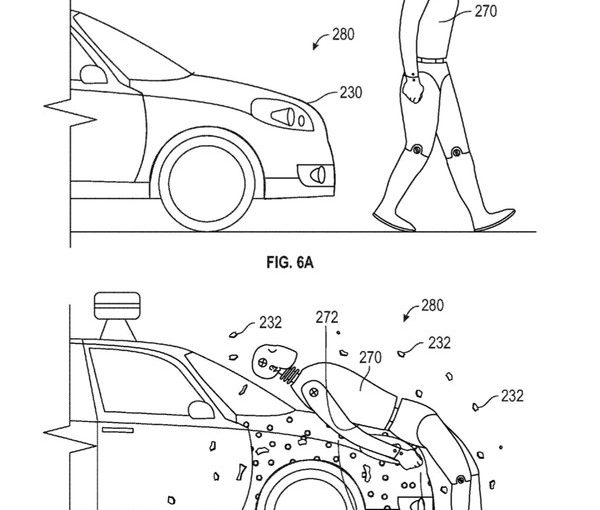 270

280

230

FIG. 6A

280

232

272

232

270

232